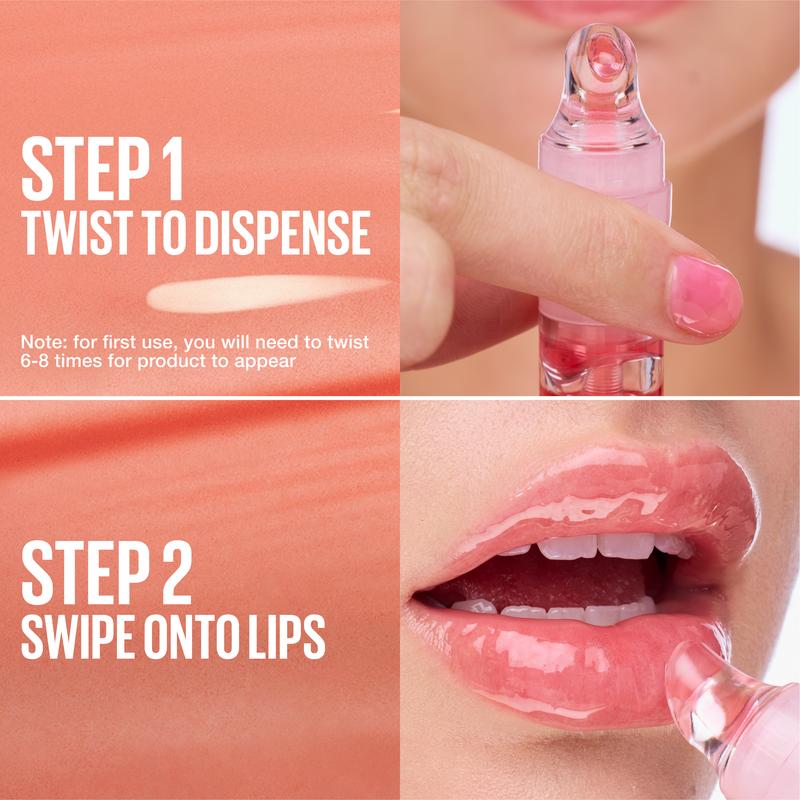 STEP 1
TWIST TO DISPENSE

Note: for first use, you will need to twist 6-8 times for product to appear

STEP 2
SWIPE ONTO LIPS